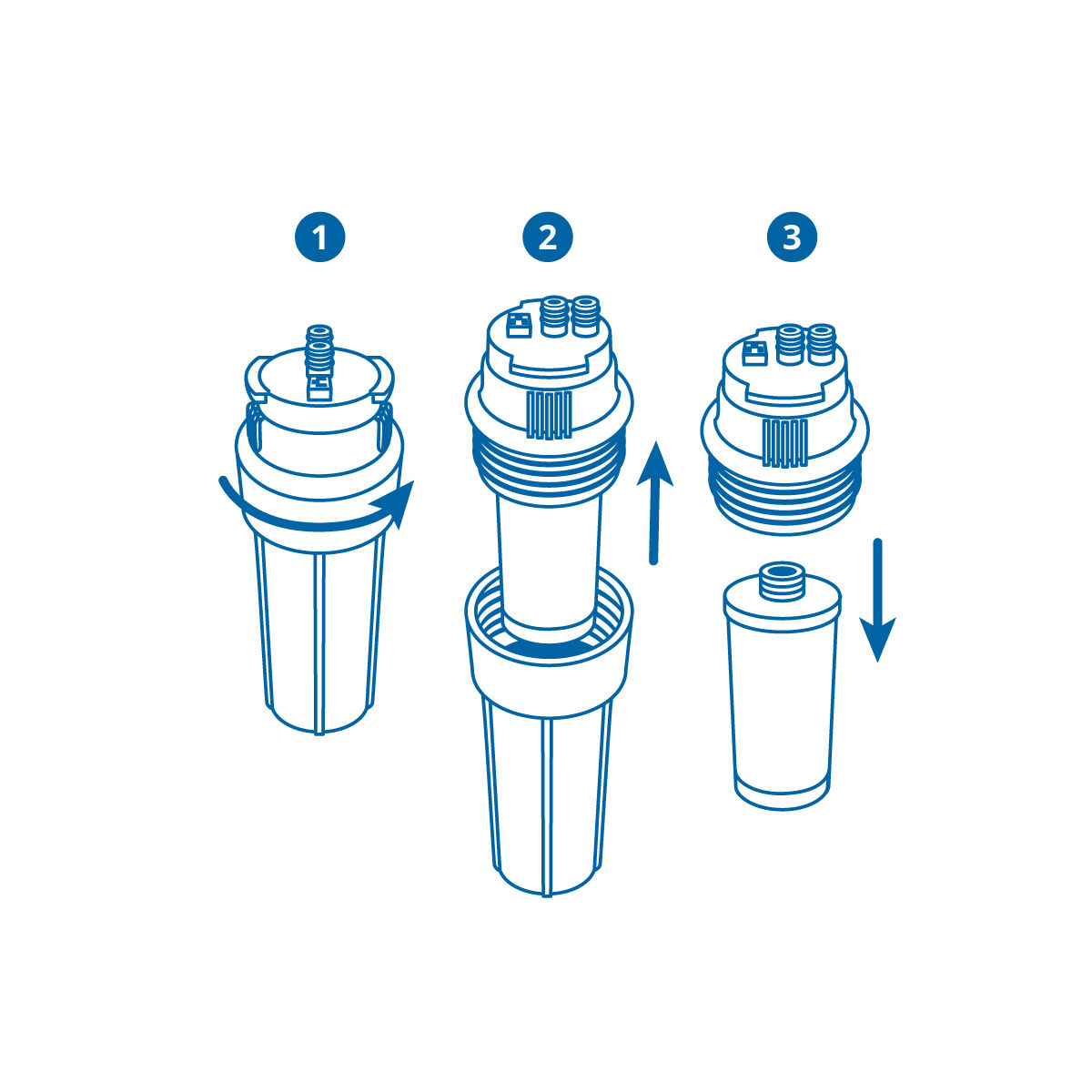 1

2

3